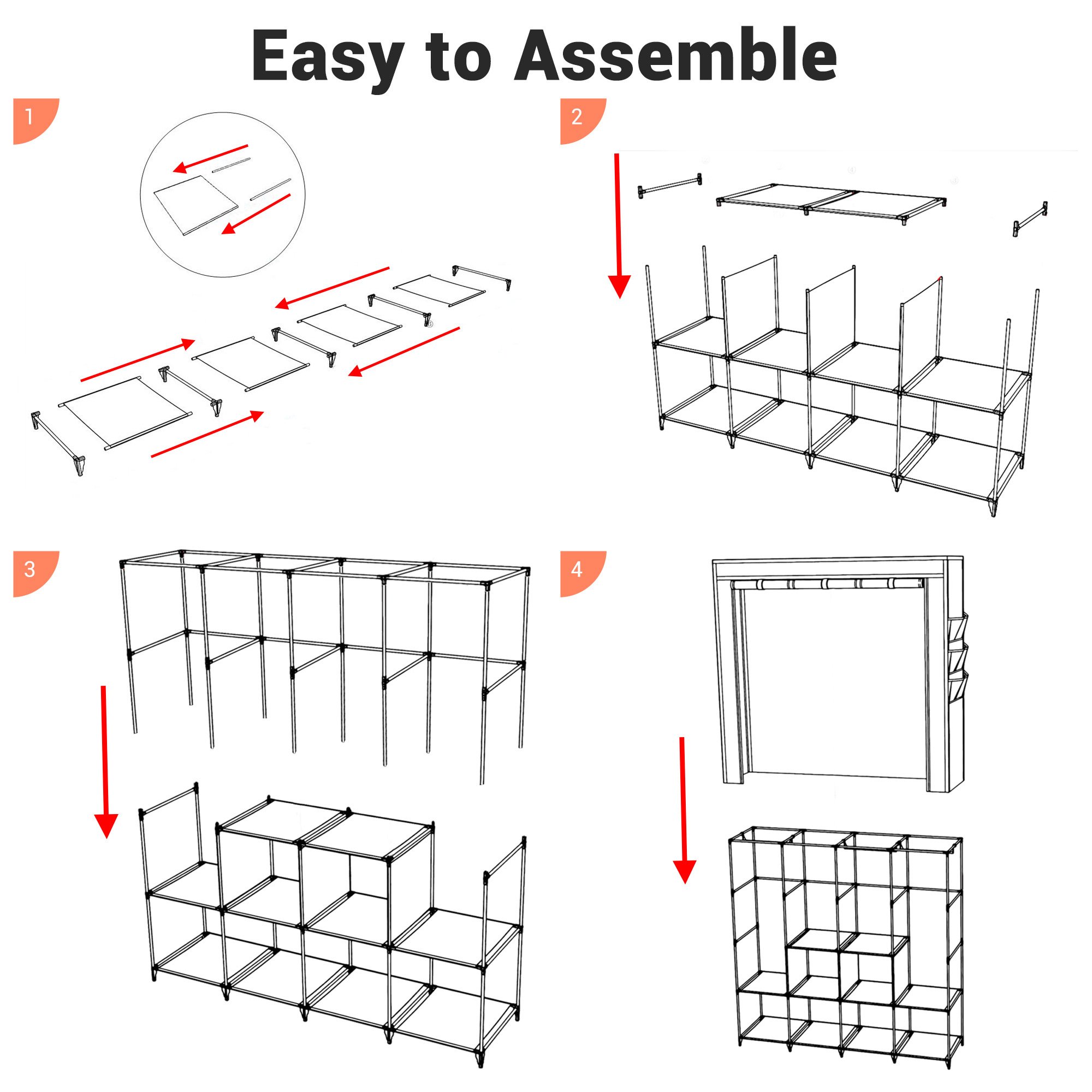 Easy to Assemble

1

2

3

4